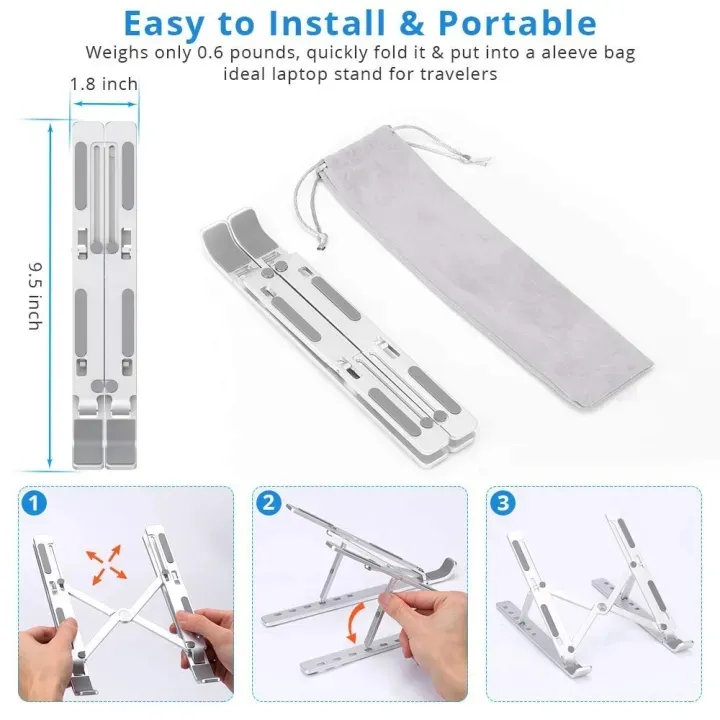 Easy to Install & Portable
Weighs only 0.6 pounds, quickly fold it & put into a aleeve bag ideal laptop stand for travelers

1.8 inch

9.5 inch

1

2

3